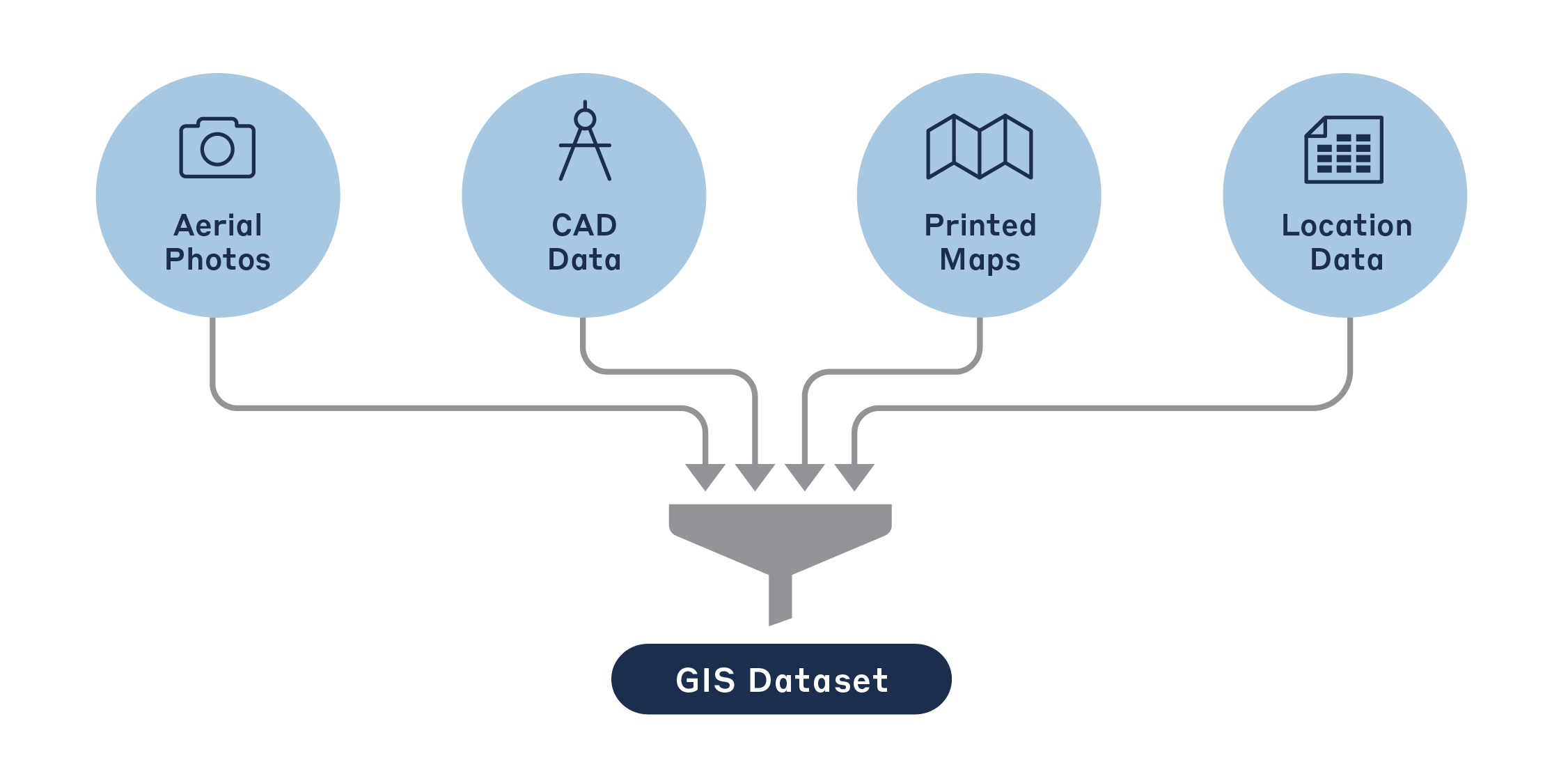 Aerial Photos

CAD Data

Printed Maps

Location Data

GIS Dataset